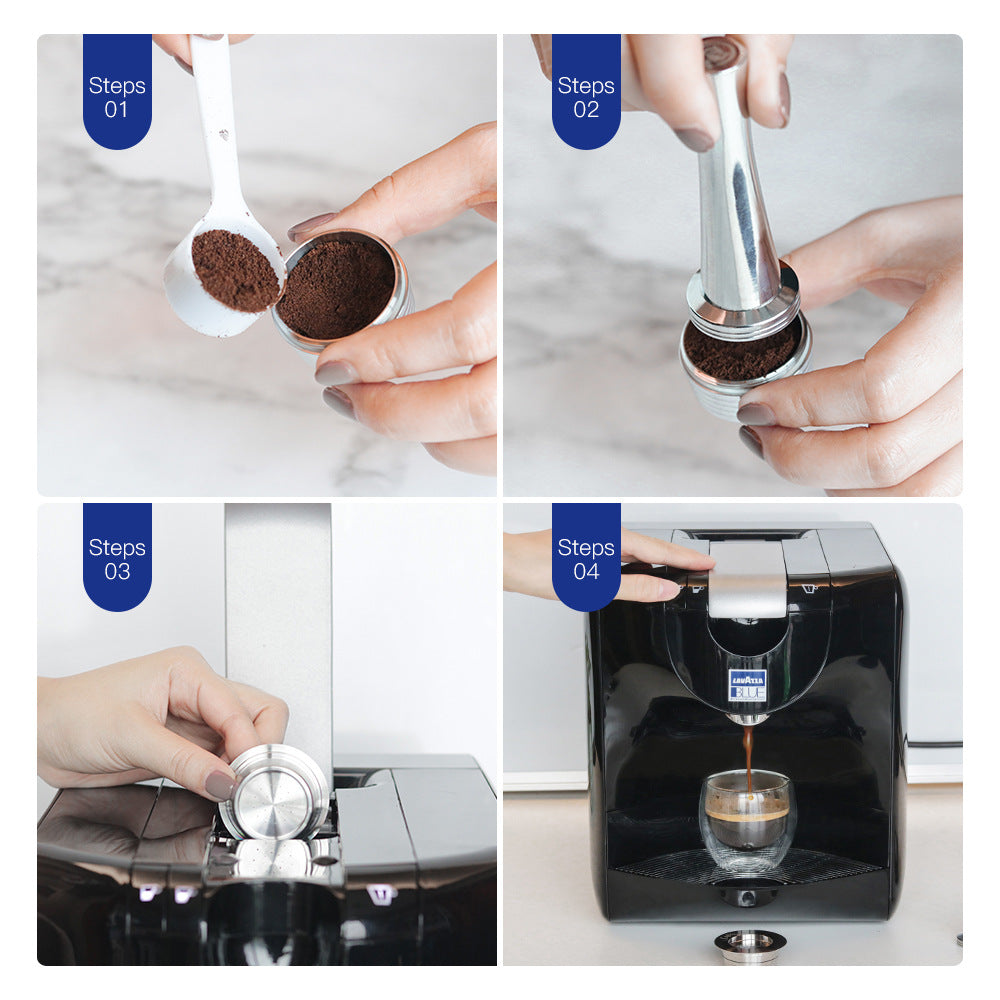 Steps
01

Steps
02

Steps
03

Steps
04

LAVAZZA
BLUE