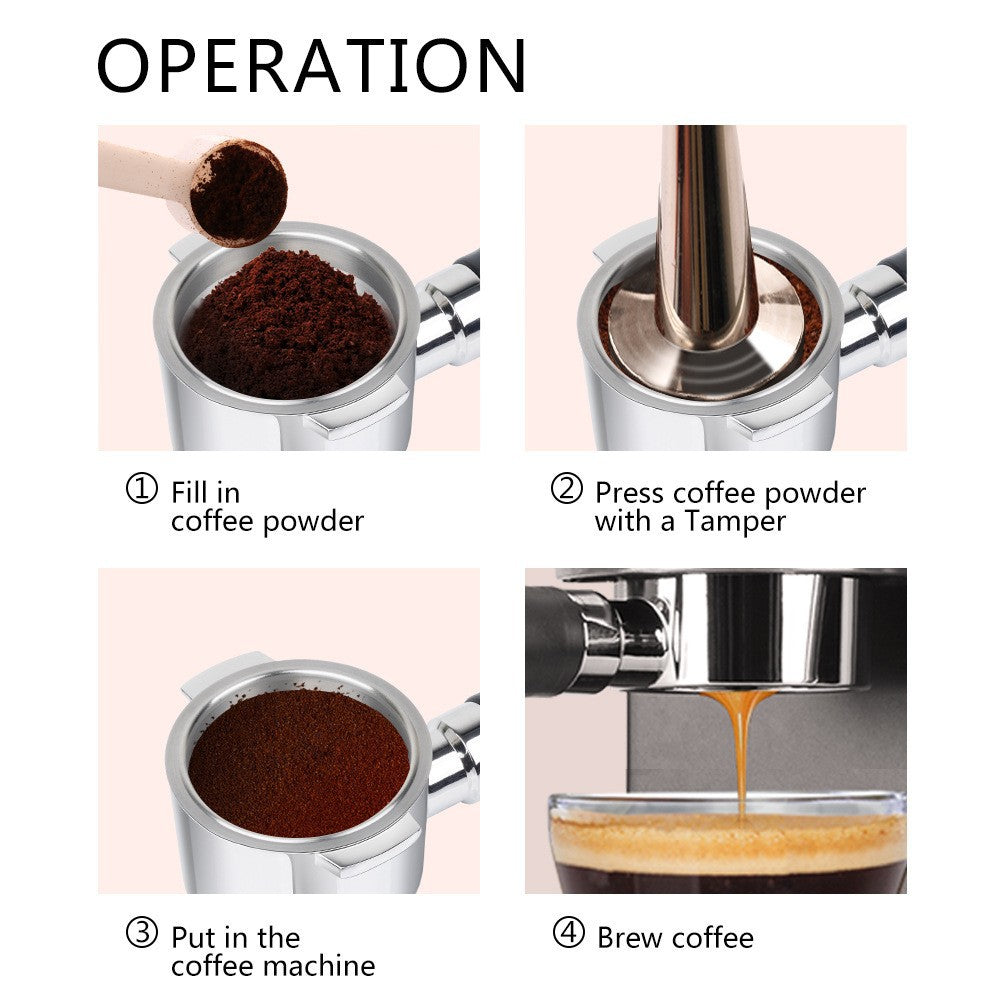 OPERATION

① Fill in coffee powder

② Press coffee powder with a Tamper

③ Put in the coffee machine

④ Brew coffee