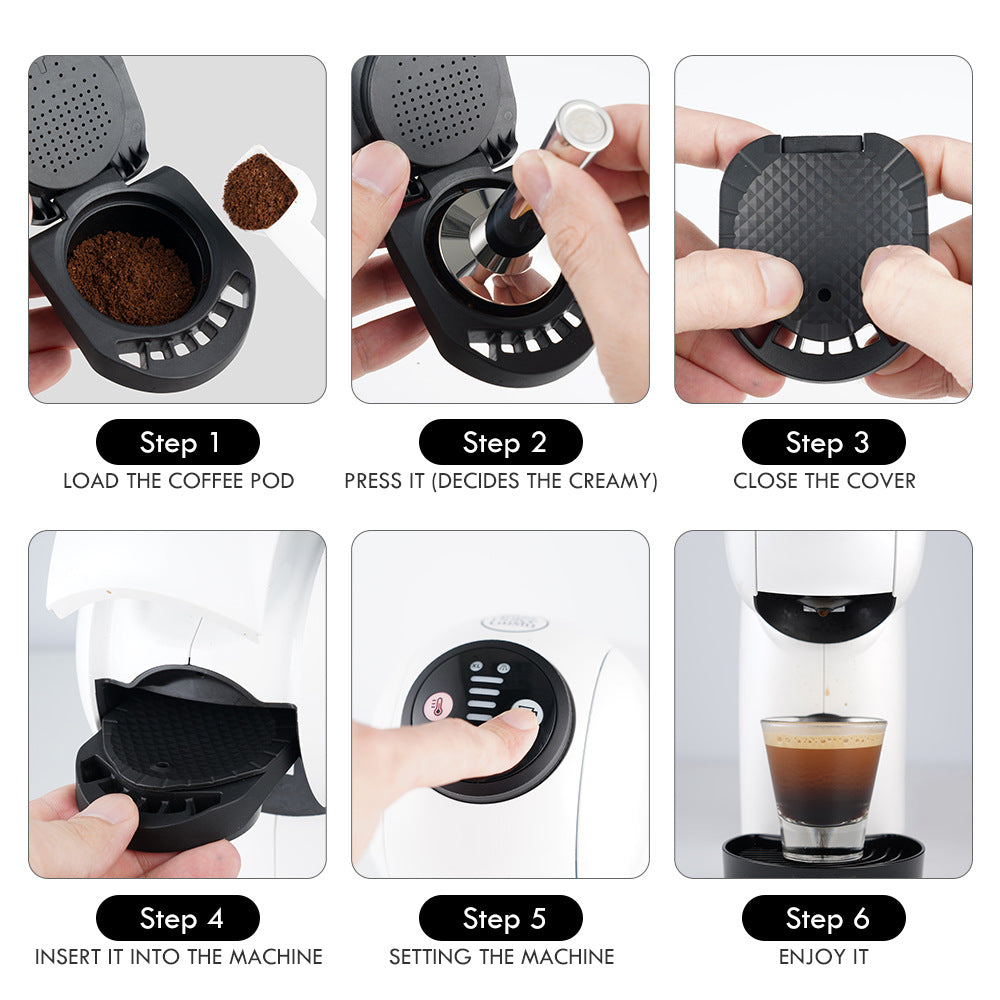 Step 1
LOAD THE COFFEE POD

Step 2
PRESS IT (DECIDES THE CREAMY)

Step 3
CLOSE THE COVER

Step 4
INSERT IT INTO THE MACHINE

Step 5
SETTING THE MACHINE

Step 6
ENJOY IT