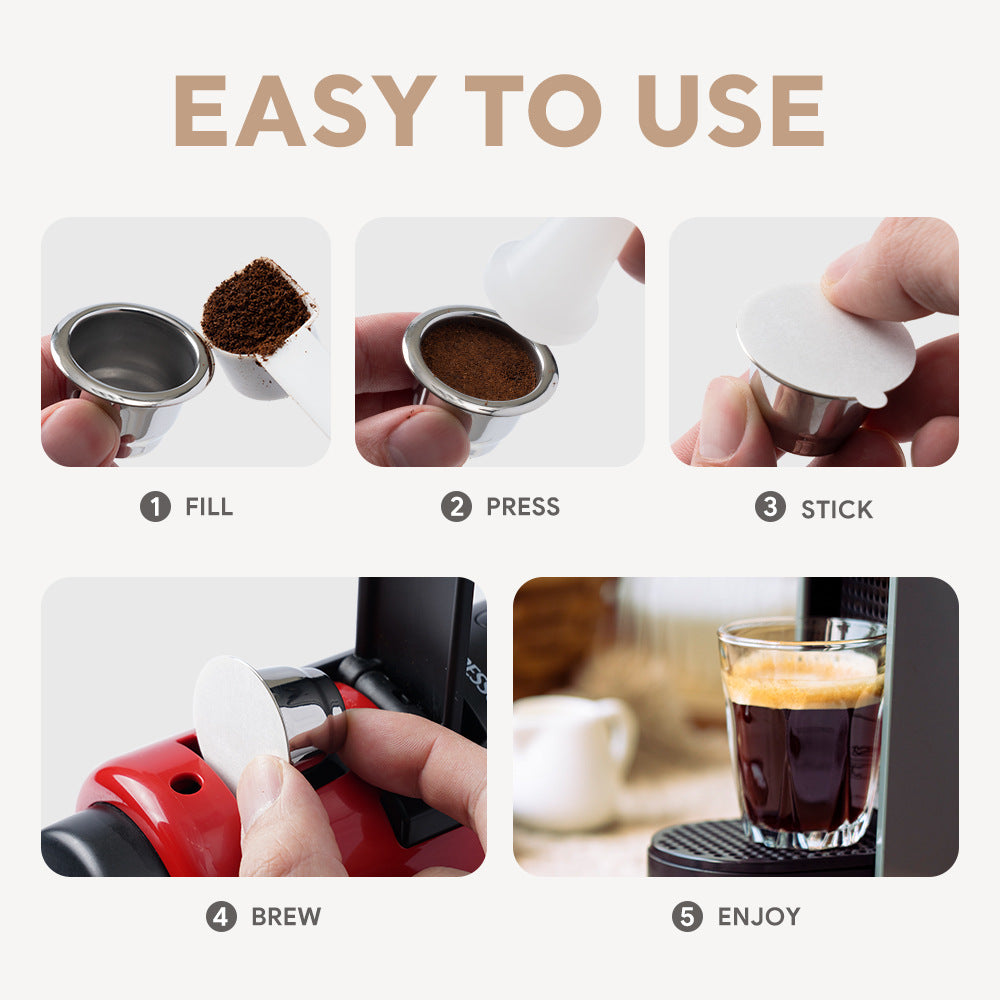 EASY TO USE

1 FILL

2 PRESS

3 STICK

4 BREW

5 ENJOY