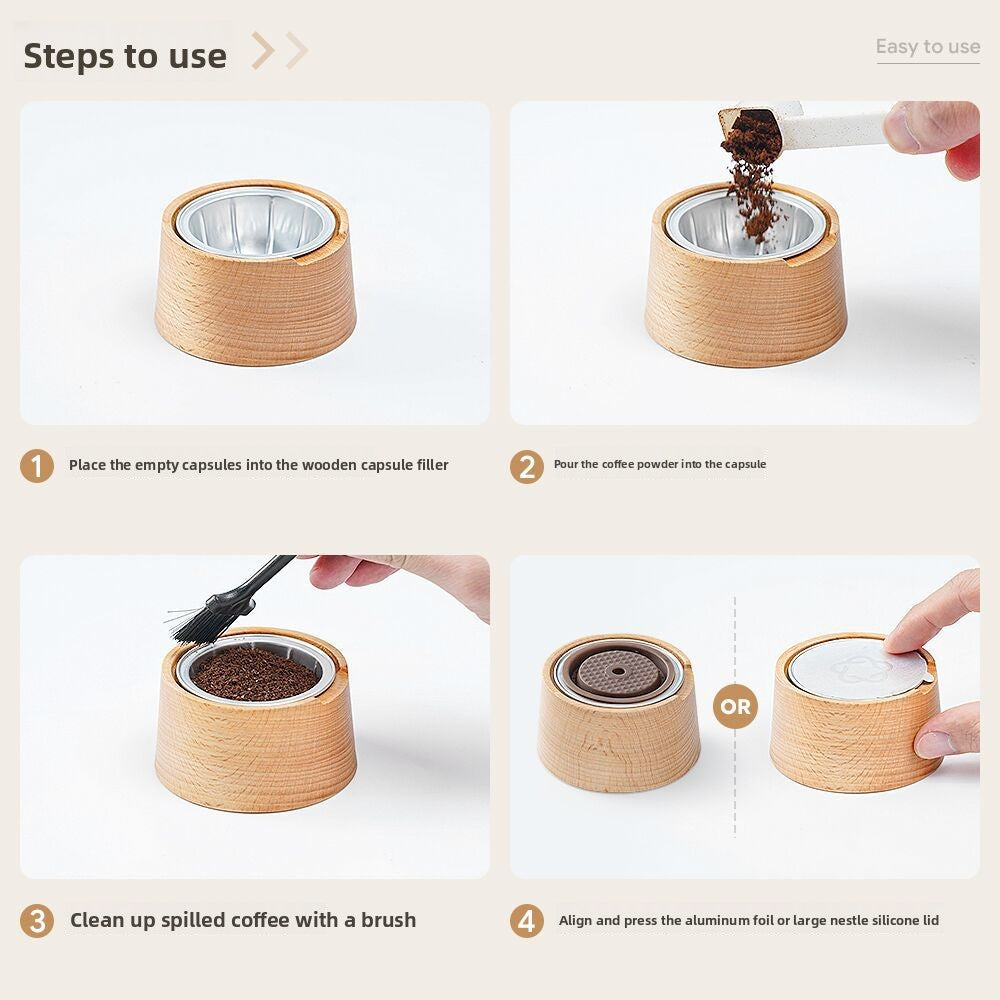 Steps to use

Easy to use

1 Place the empty capsules into the wooden capsule filler

2 Pour the coffee powder into the capsule

3 Clean up spilled coffee with a brush

OR

4 Align and press the aluminum foil or large nestle silicone lid